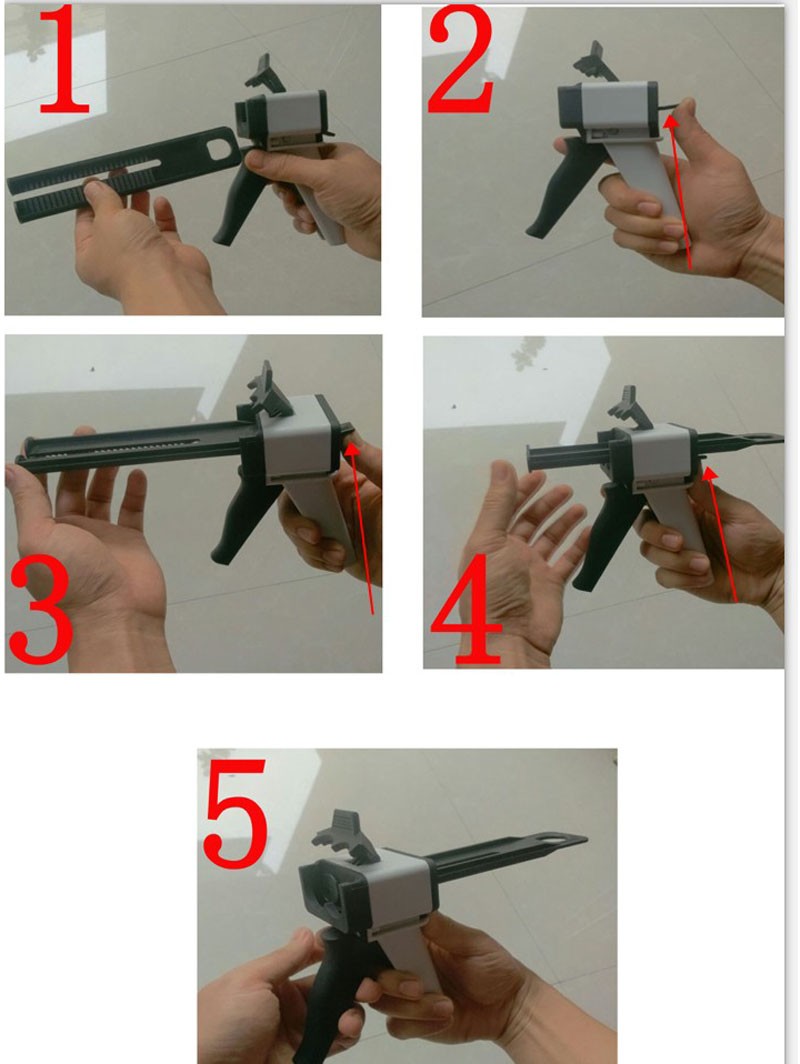 1

2

3

4

5